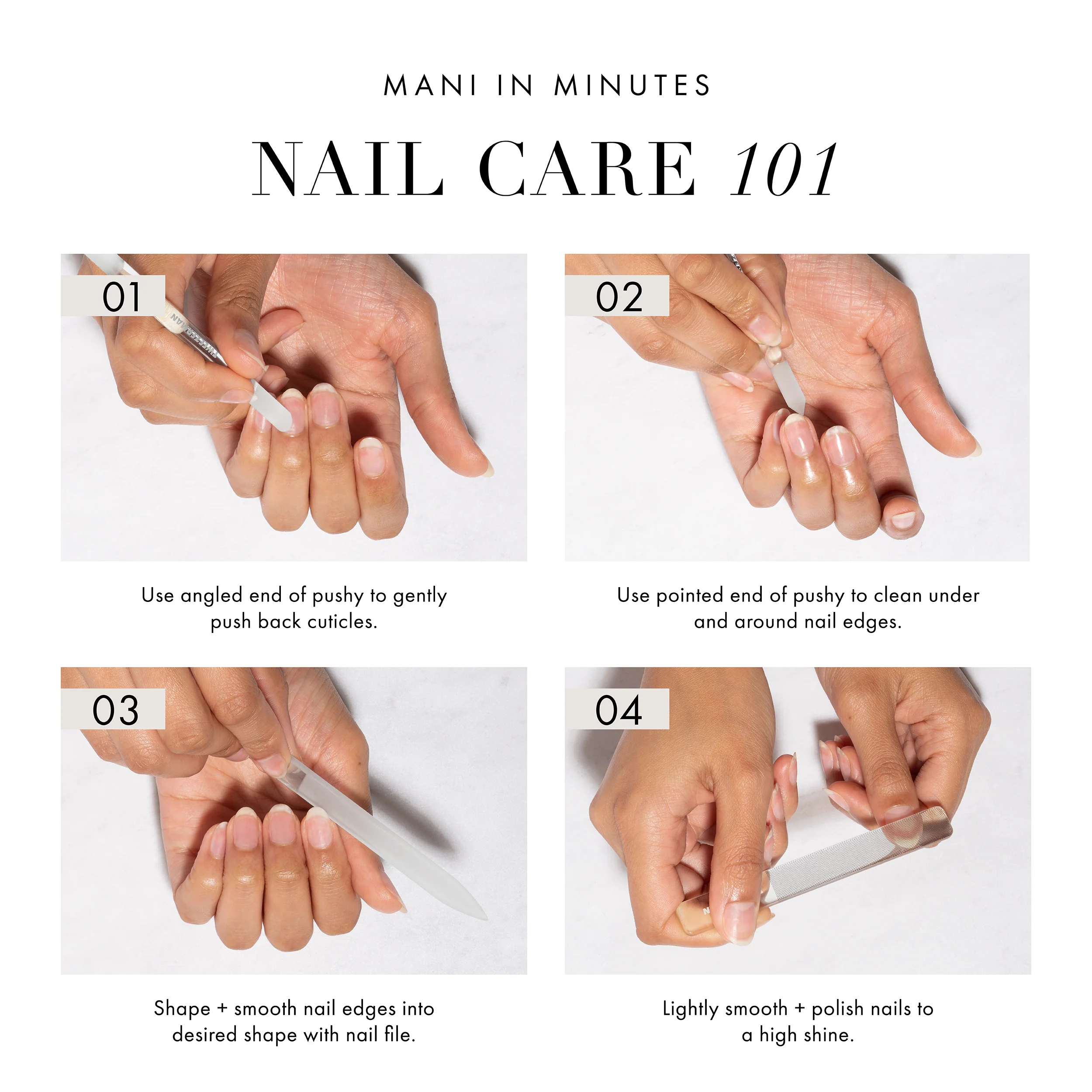 MANI IN MINUTES

NAIL CARE 101

01

Use angled end of pushy to gently push back cuticles.

02

Use pointed end of pushy to clean under and around nail edges.

03

Shape + smooth nail edges into desired shape with nail file.

04

Lightly smooth + polish nails to a high shine.